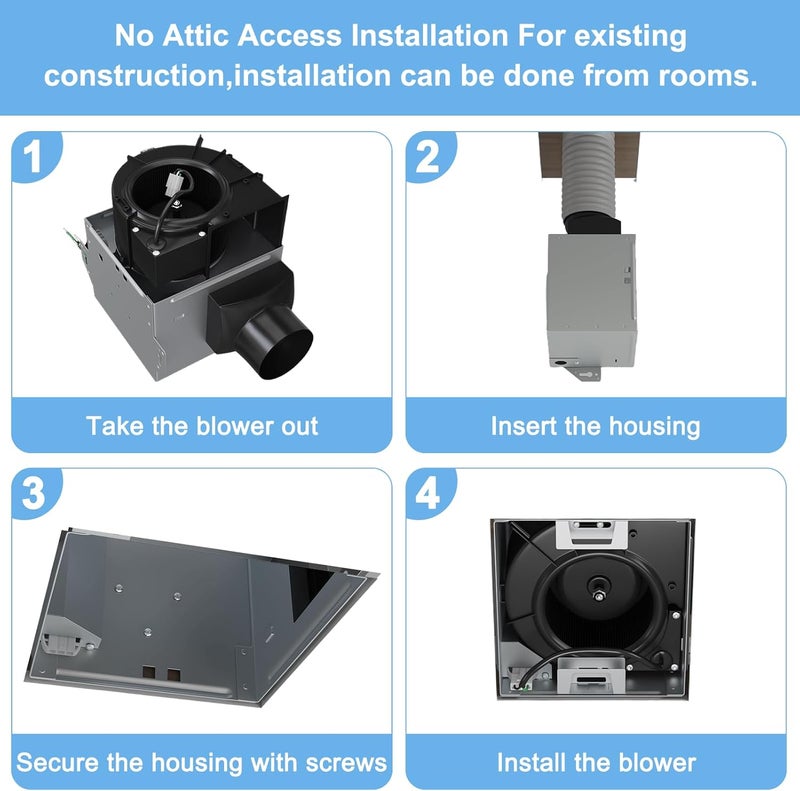 No Attic Access Installation For existing construction,installation can be done from rooms.

1

Take the blower out

2

Insert the housing

3

Secure the housing with screws

4

Install the blower